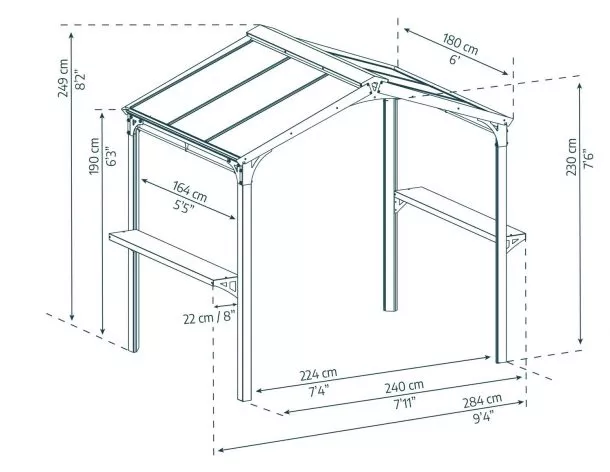 249 cm
8'2"

190 cm
6'3"

180 cm
6'

230 cm
7'6"

164 cm
5'5"

22 cm / 8"

224 cm
7'4"

240 cm
7'11"

284 cm
9'4"