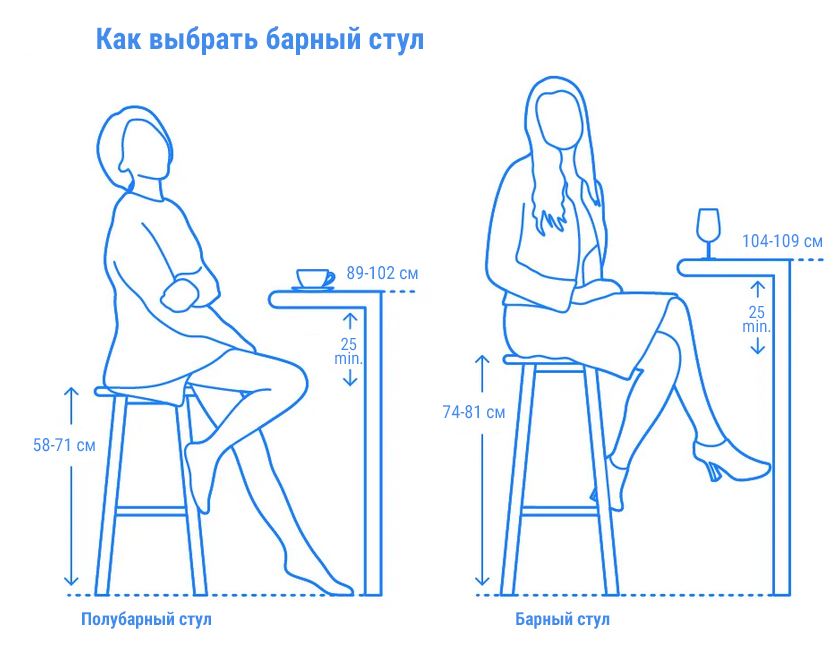 Как выбрать барный стул

89-102 см

25 min.

58-71 см

Полубарный стул

104-109 см

25 min.

74-81 см

Барный стул