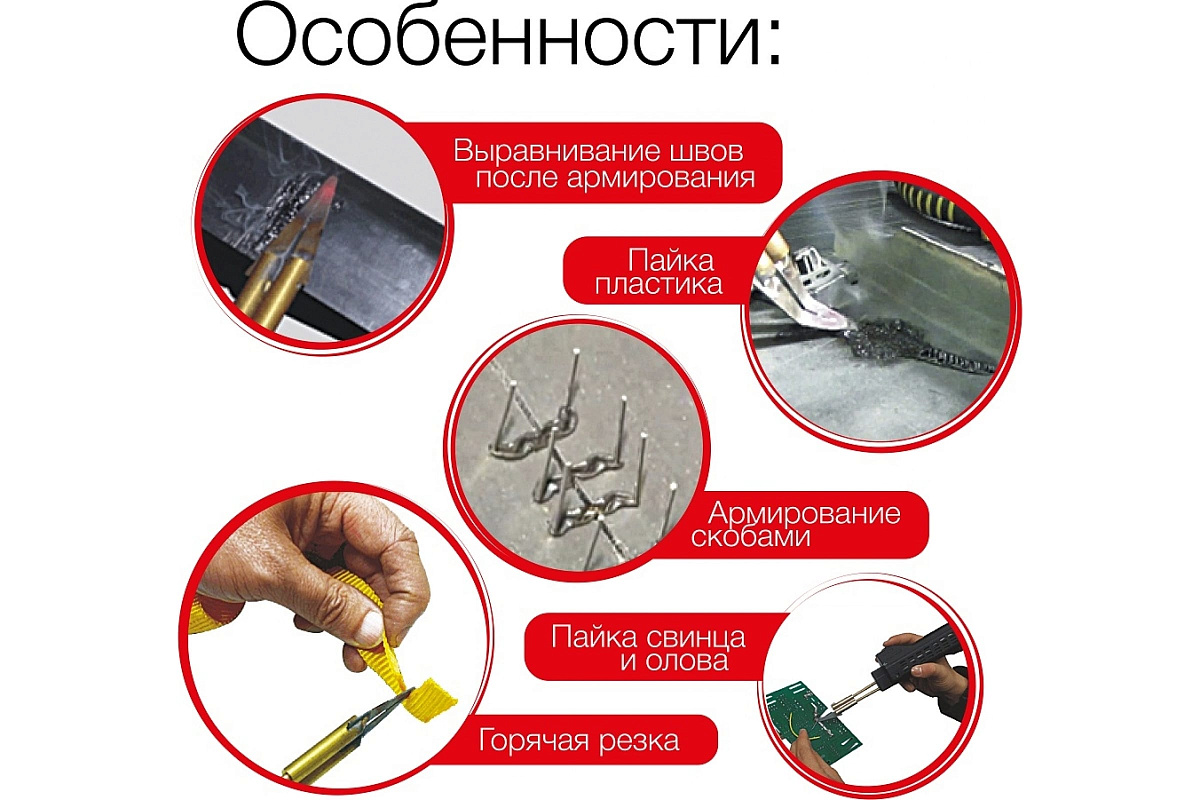 Особенности:

Выравнивание швов после армирования

Пайка пластика

Армирование скобами

Пайка свинца и олова

Горячая резка