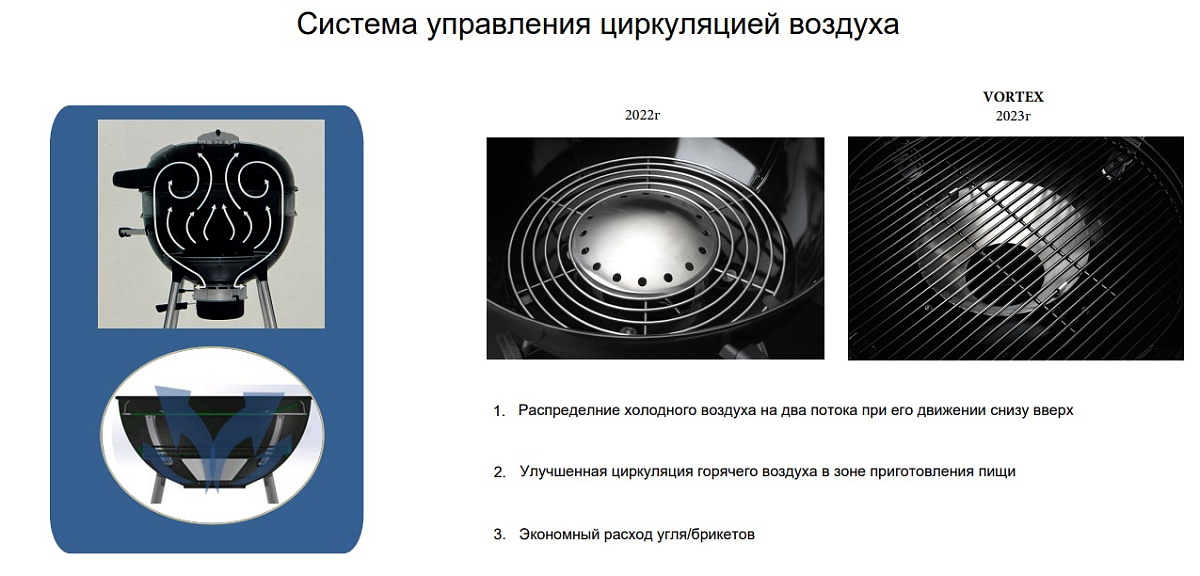 Система управления циркуляцией воздуха

2022г

VORTEX
2023г

1. Распределние холодного воздуха на два потока при его движении снизу вверх

2. Улучшенная циркуляция горячего воздуха в зоне приготовления пищи

3. Экономный расход угля/брикетов